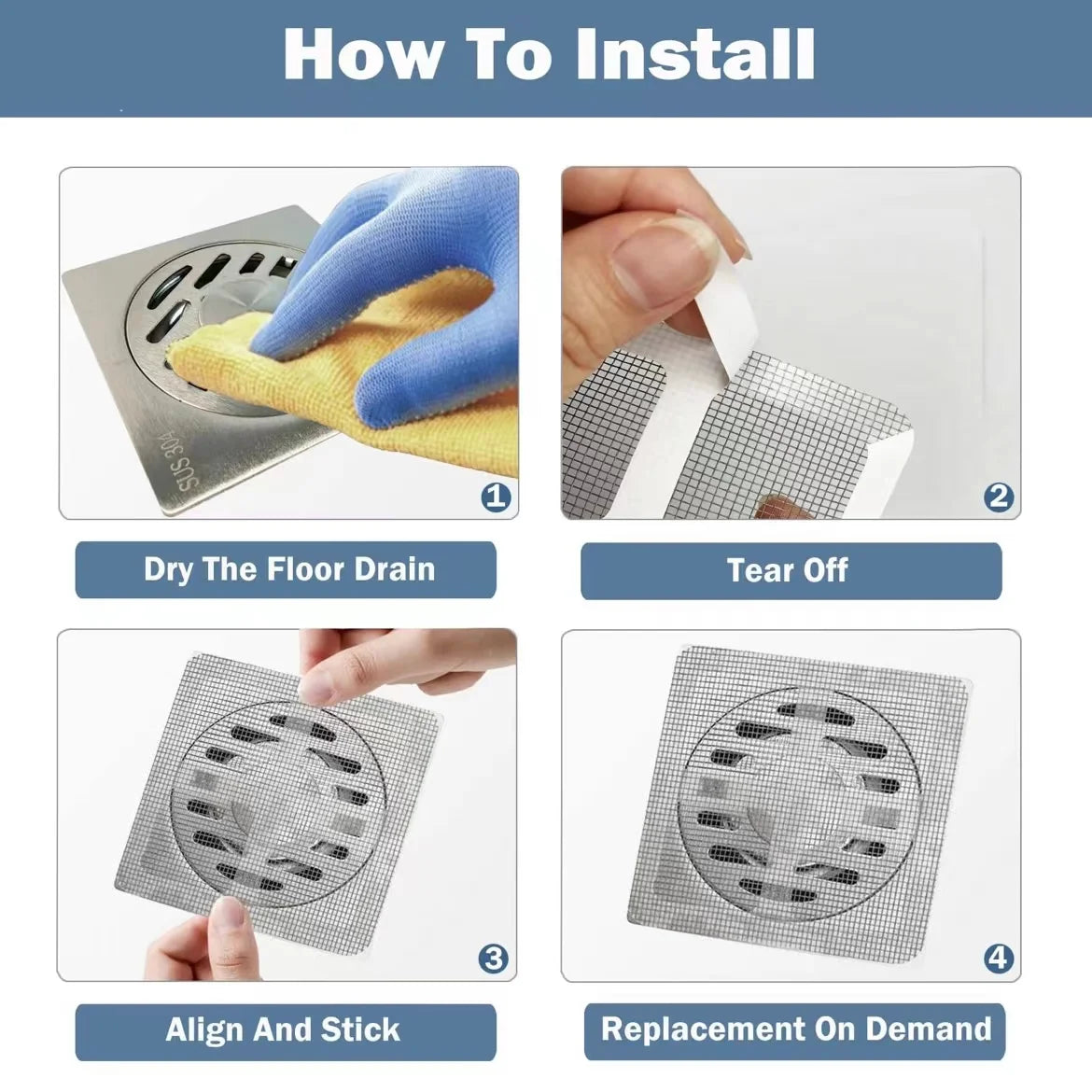 How To Install

SUS 304

1

Dry The Floor Drain

2

Tear Off

3

Align And Stick

4

Replacement On Demand