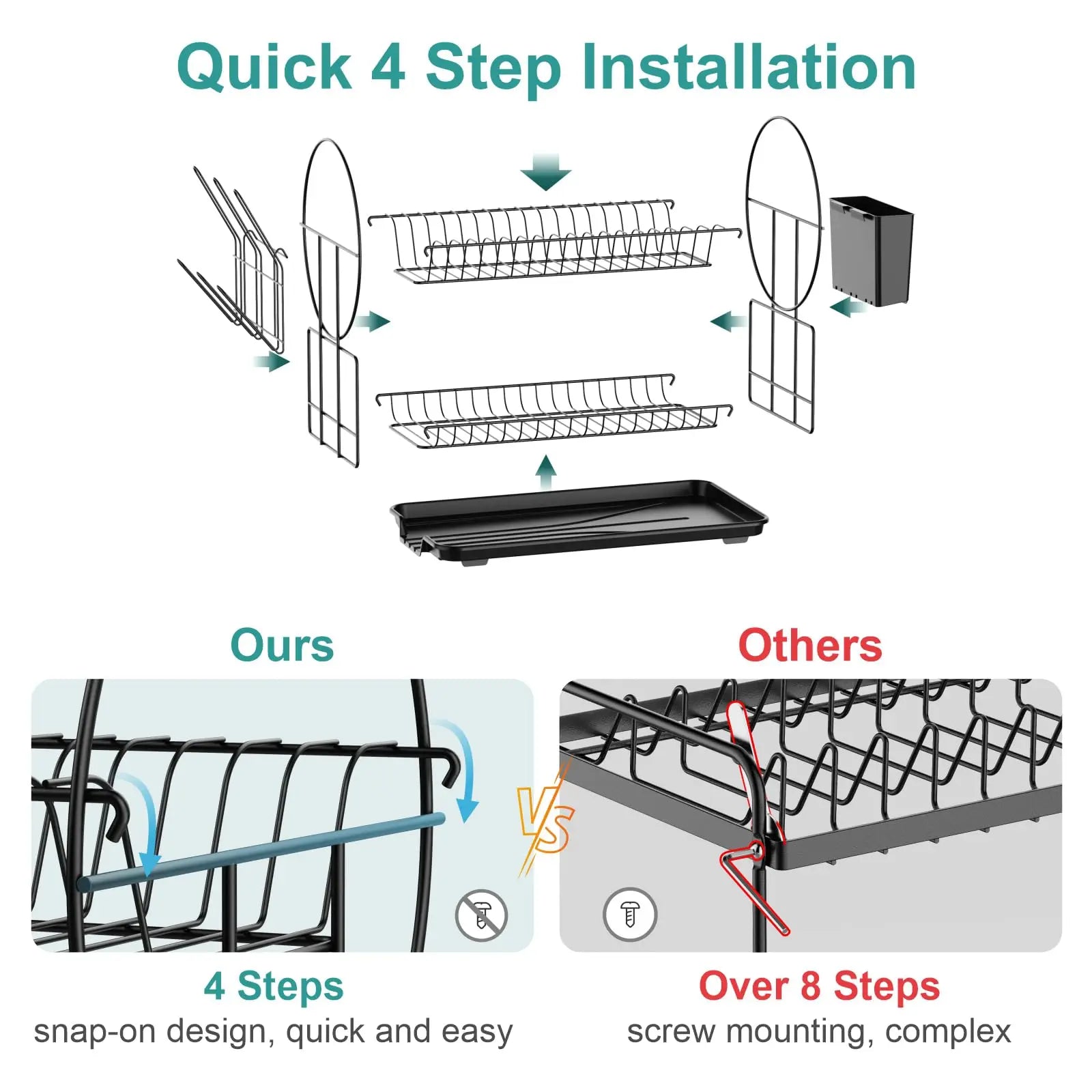 Quick 4 Step Installation

Ours

VS

Others

4 Steps
snap-on design, quick and easy

Over 8 Steps
screw mounting, complex