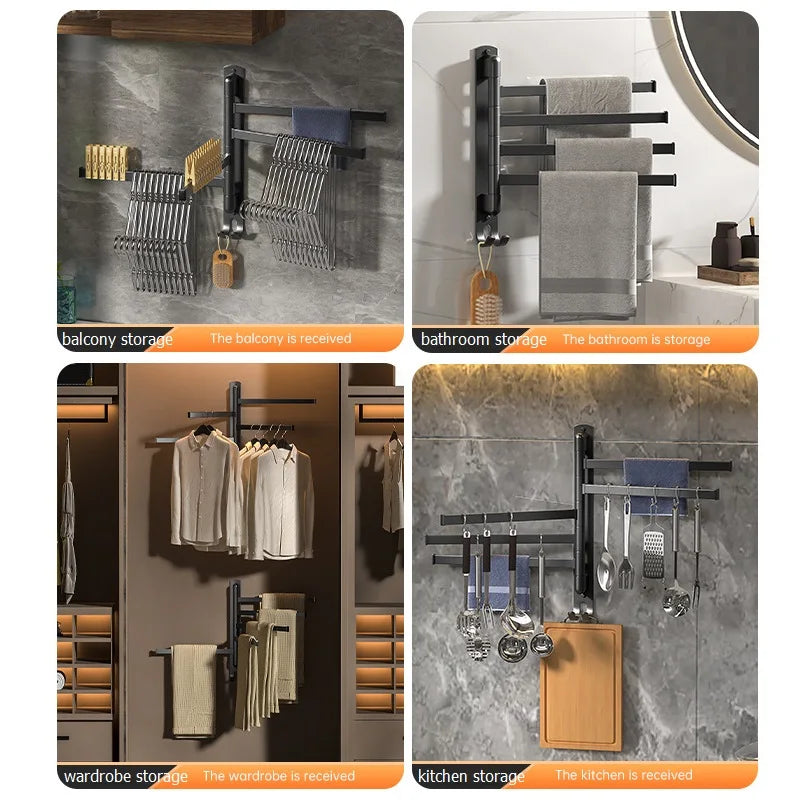 balcony storage The balcony is received

bathroom storage The bathroom is storage

wardrobe storage The wardrobe is received

kitchen storage The kitchen is received