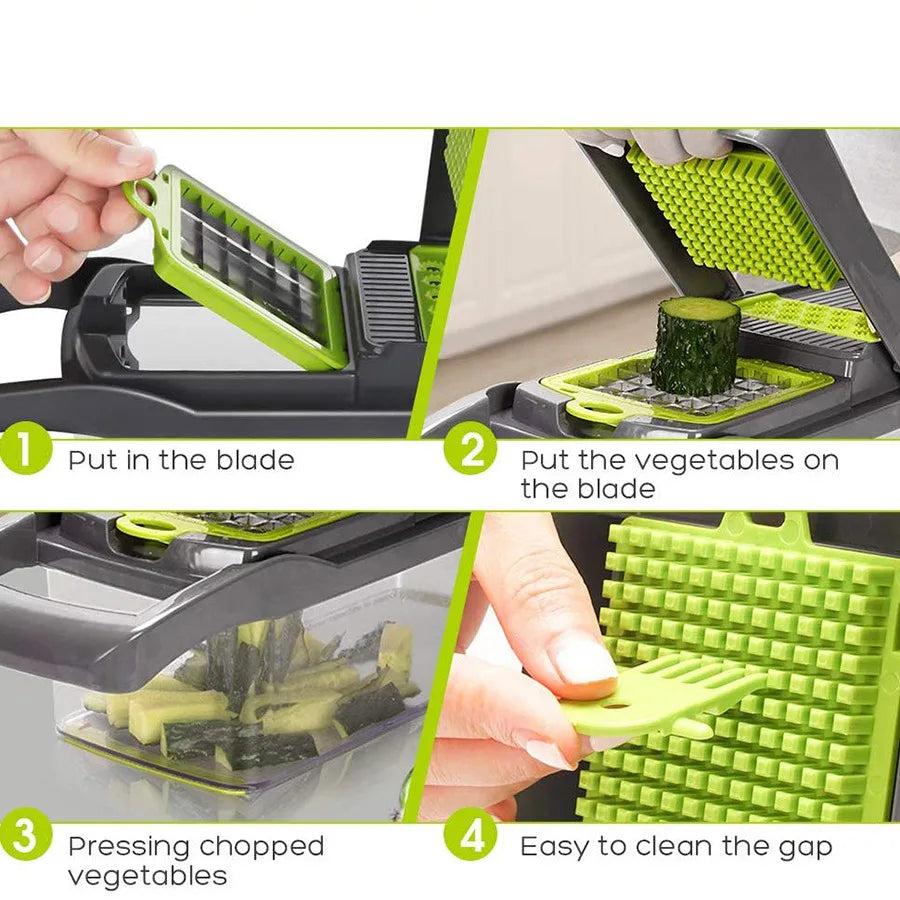 1 Put in the blade

2 Put the vegetables on the blade

3 Pressing chopped vegetables

4 Easy to clean the gap