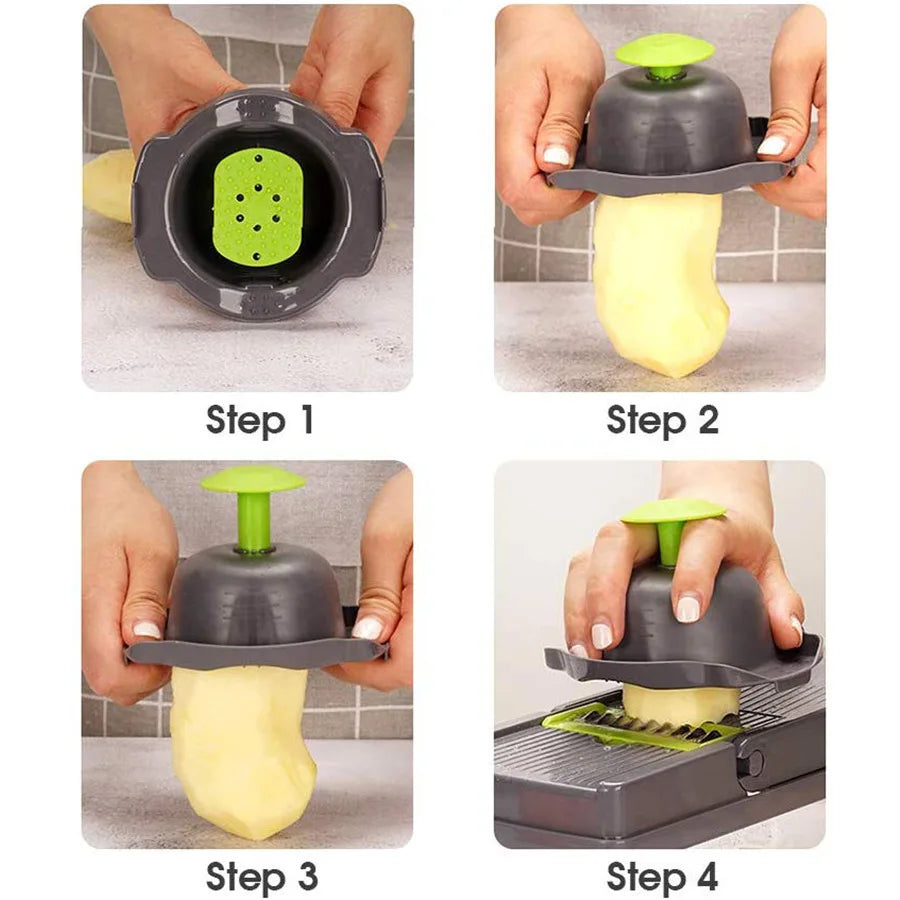 Step 1

Step 2

Step 3

Step 4