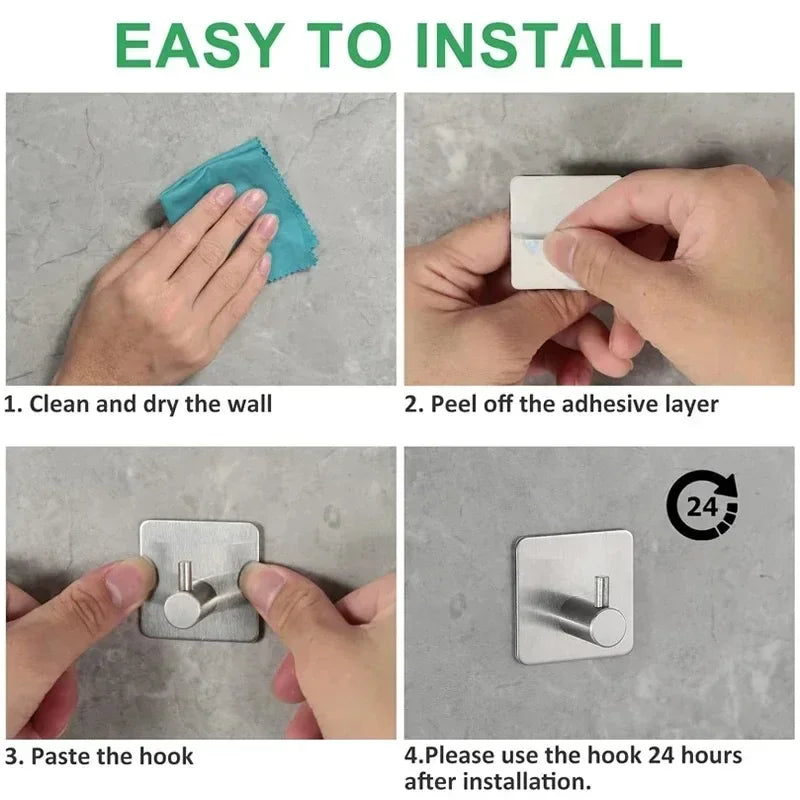 EASY TO INSTALL

1. Clean and dry the wall

2. Peel off the adhesive layer

3. Paste the hook

24

4.Please use the hook 24 hours after installation.