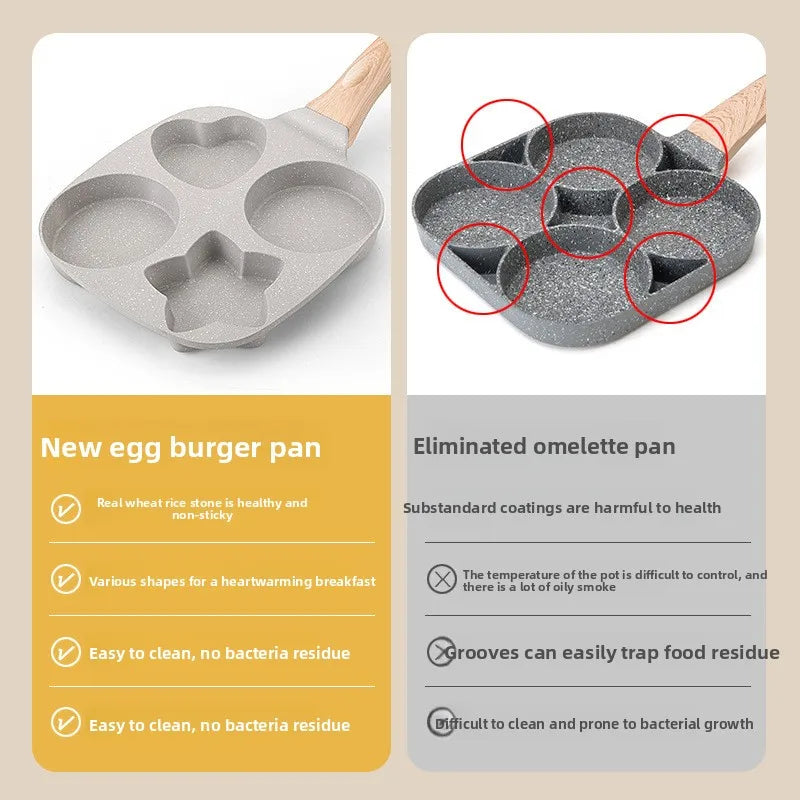 New egg burger pan

Real wheat rice stone is healthy and non-sticky

Various shapes for a heartwarming breakfast

Easy to clean, no bacteria residue

Easy to clean, no bacteria residue

Eliminated omelette pan

Substandard coatings are harmful to health

The temperature of the pot is difficult to control, and there is a lot of oily smoke

Grooves can easily trap food residue

Difficult to clean and prone to bacterial growth