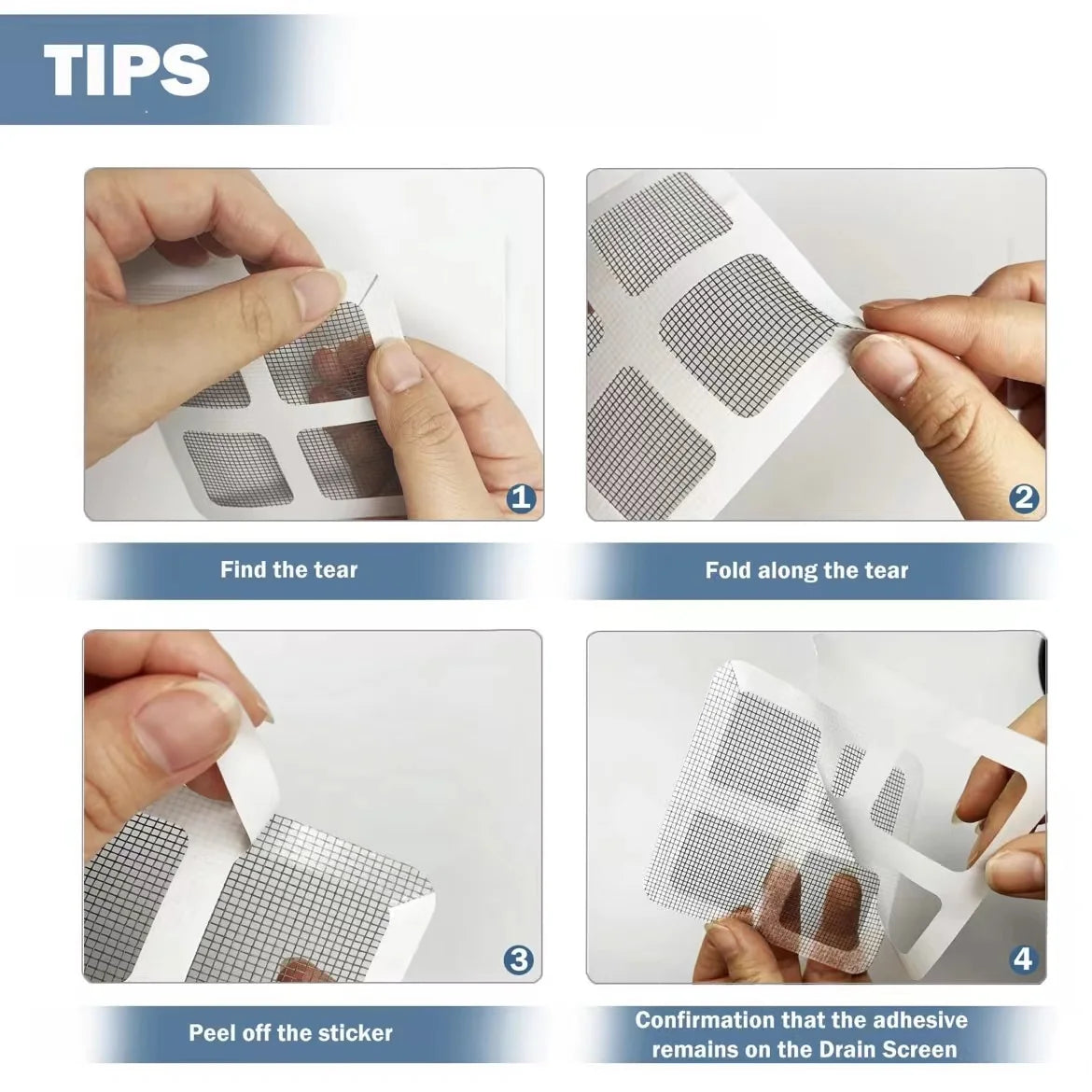 TIPS

1

Find the tear

2

Fold along the tear

3

Peel off the sticker

4

Confirmation that the adhesive remains on the Drain Screen